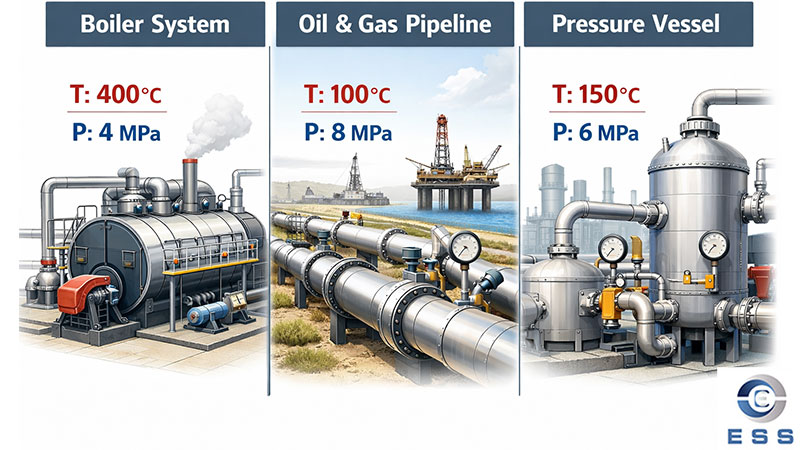 Boiler System

T: 400°C

P: 4 MPa

Oil & Gas Pipeline

T: 100°C

P: 8 MPa

Pressure Vessel

T: 150°C

P: 6 MPa

ESS